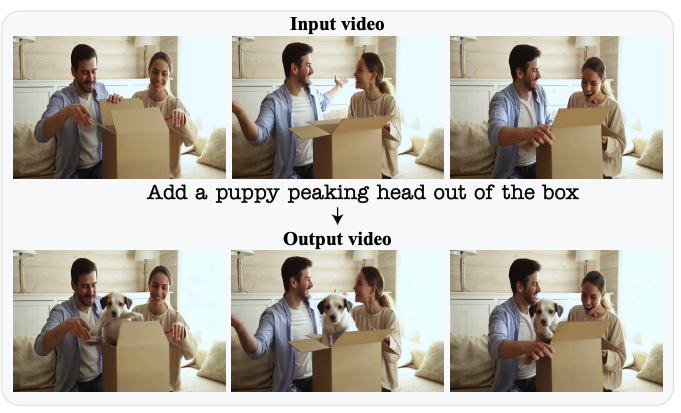 Input video

Add a puppy peaking head out of the box

Output video